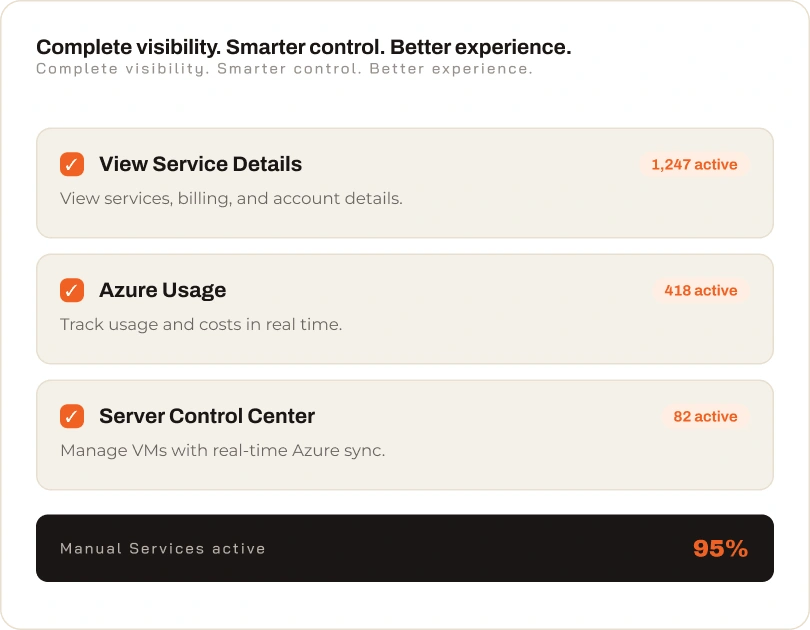 Complete visibility. Smarter control. Better experience.
Complete visibility. Smarter control. Better experience.

✓ View Service Details
1,247 active
View services, billing, and account details.

✓ Azure Usage
418 active
Track usage and costs in real time.

✓ Server Control Center
82 active
Manage VMs with real-time Azure sync.

Manual Services active
95%